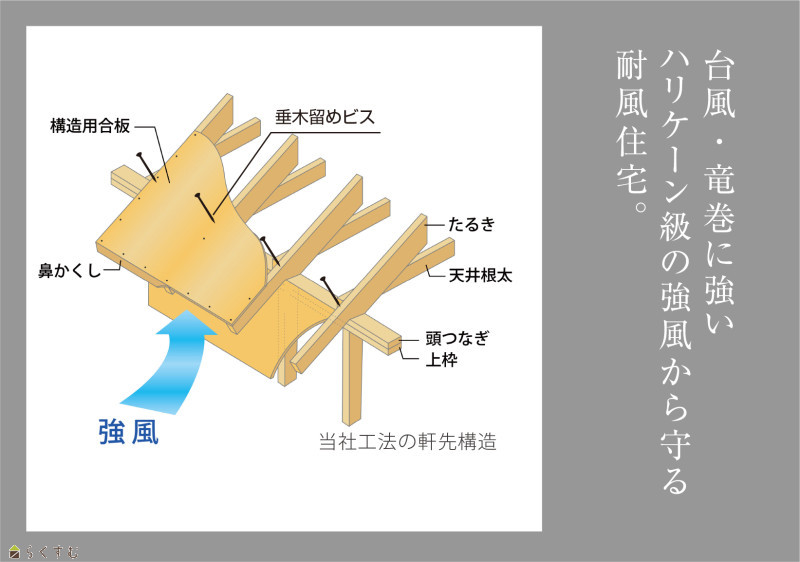 台風・竜巻に強い
ハリケーン級の強風から守る
耐風住宅。

構造用合板
垂木留めビス
たるき
天井根太
鼻かくし
頭つなぎ
上枠
強風
当社工法の軒先構造

らくすむ